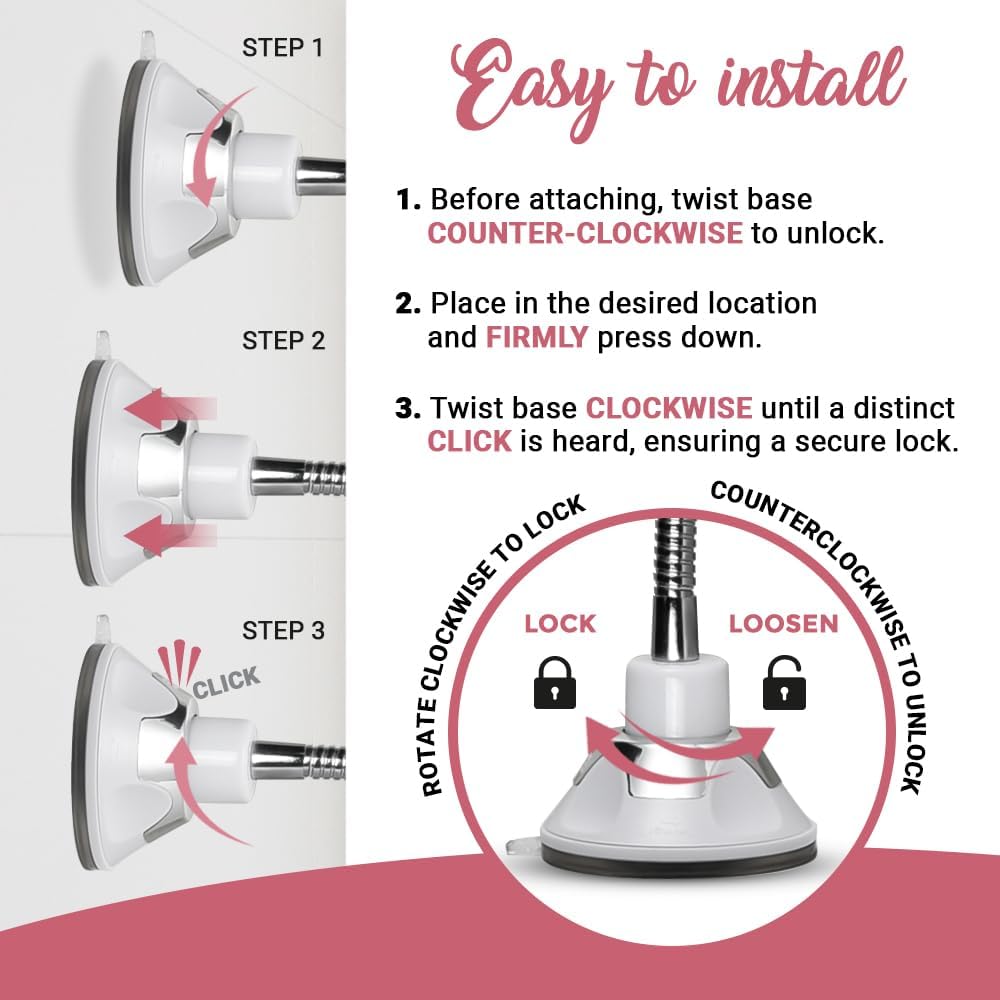 STEP 1

STEP 2

STEP 3

CLICK

Easy to install

1. Before attaching, twist base COUNTER-CLOCKWISE to unlock.

2. Place in the desired location and FIRMLY press down.

3. Twist base CLOCKWISE until a distinct CLICK is heard, ensuring a secure lock.

ROTATE CLOCKWISE TO LOCK

COUNTERCLOCKWISE TO UNLOCK

LOCK

LOOSEN